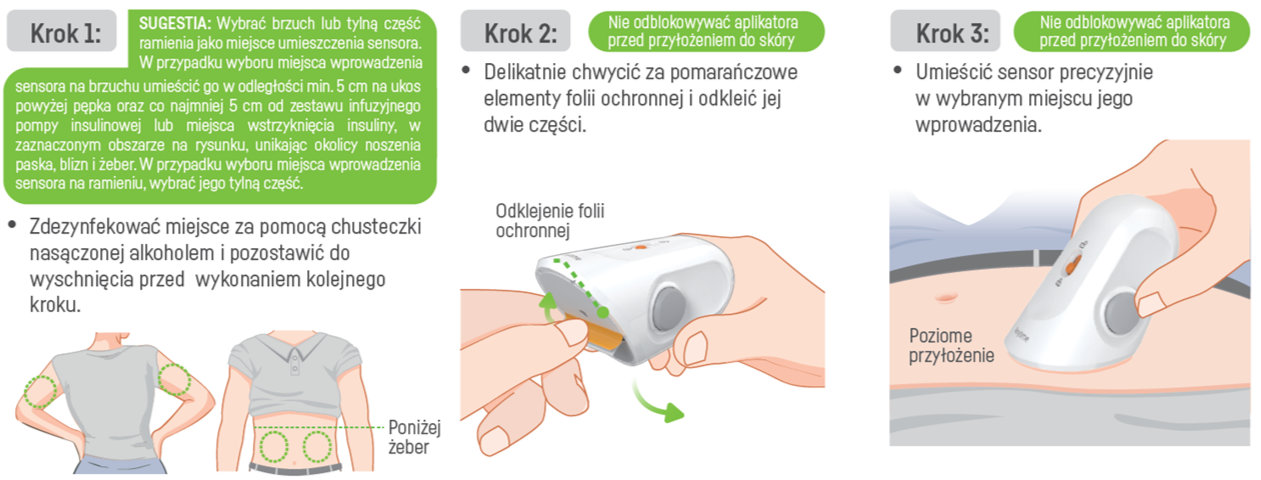 Krok 1:

SUGESTIA: Wybrać brzuch lub tylną część ramienia jako miejsce umieszczenia sensora. W przypadku wyboru miejsca wprowadzenia sensora na brzuchu umieścić go w odległości min. 5 cm na ukos powyżej pępka oraz co najmniej 5 cm od zestawu infuzyjnego pompy insulinowej lub miejsca wstrzyknięcia insuliny, w zaznaczonym obszarze na rysunku, unikając okolicy noszenia paska, blizn i żeber. W przypadku wyboru miejsca wprowadzenia sensora na ramieniu, wybrać jego tylną część.

• Zdezynfekować miejsce za pomocą chusteczki nasączonej alkoholem i pozostawić do wyschnięcia przed wykonaniem kolejnego kroku.

Poniżej żeber

Krok 2:

Nie odblokowywać aplikatora przed przyłożeniem do skóry

• Delikatnie chwycić za pomarańczowe elementy folii ochronnej i odkleić jej dwie części.

Odklejenie folii ochronnej

Krok 3:

Nie odblokowywać aplikatora przed przyłożeniem do skóry

• Umieścić sensor precyzyjnie w wybranym miejscu jego wprowadzenia.

Poziome przyłożenie